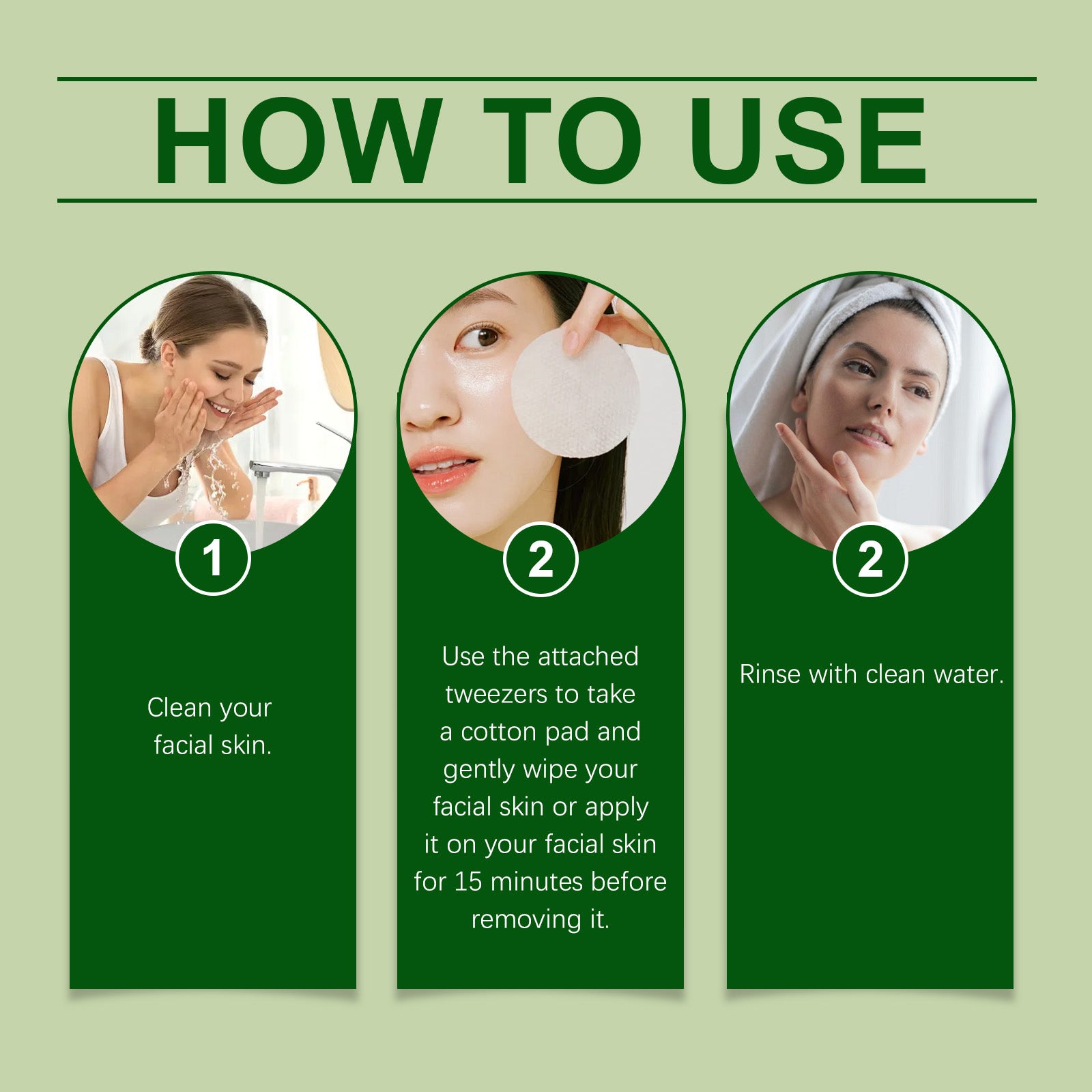 HOW TO USE

1

Clean your facial skin.

2

Use the attached tweezers to take a cotton pad and gently wipe your facial skin or apply it on your facial skin for 15 minutes before removing it.

2

Rinse with clean water.